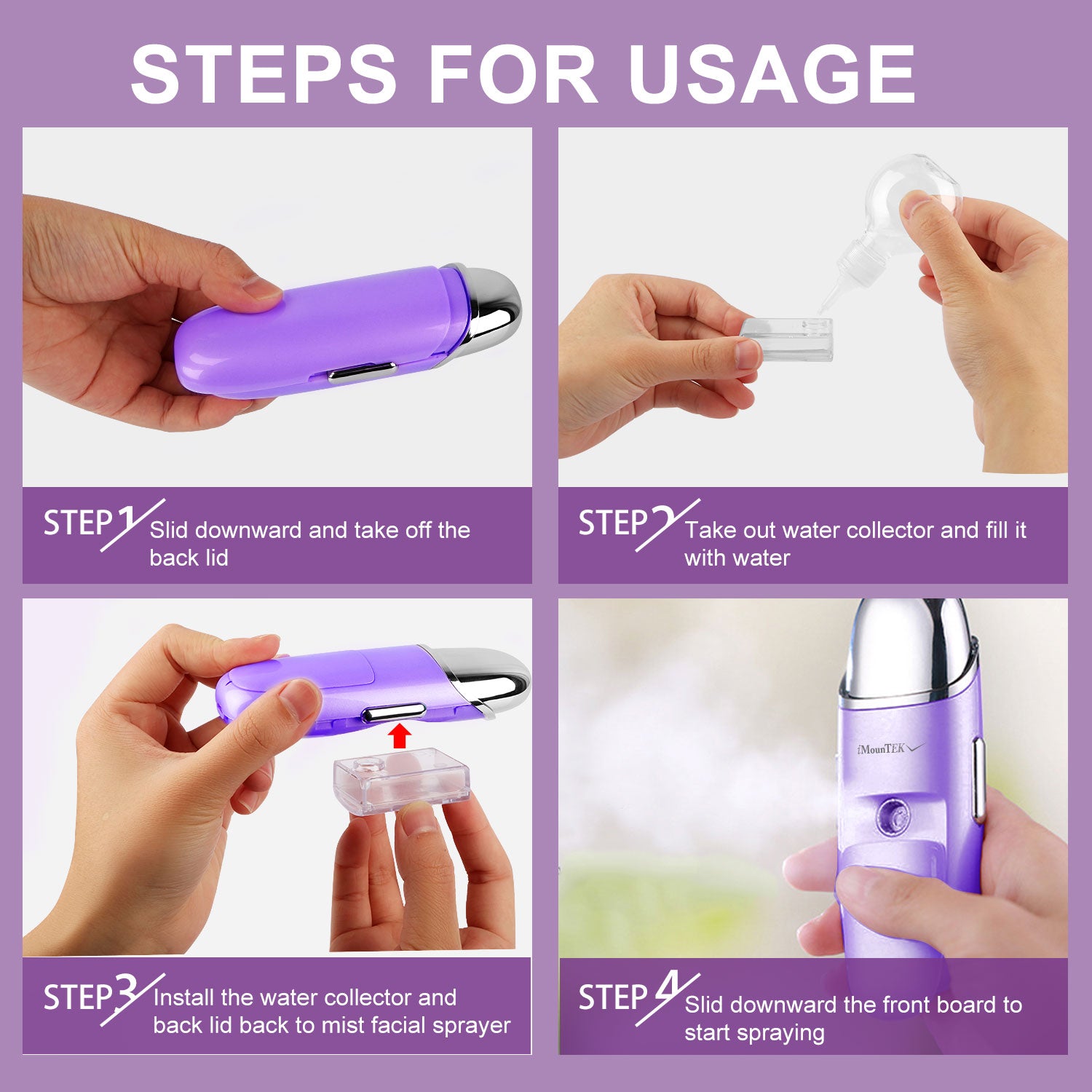 STEPS FOR USAGE

STEP 1 Slid downward and take off the back lid

STEP 2 Take out water collector and fill it with water

STEP 3 Install the water collector and back lid back to mist facial sprayer

iMounTEK

STEP 4 Slid downward the front board to start spraying