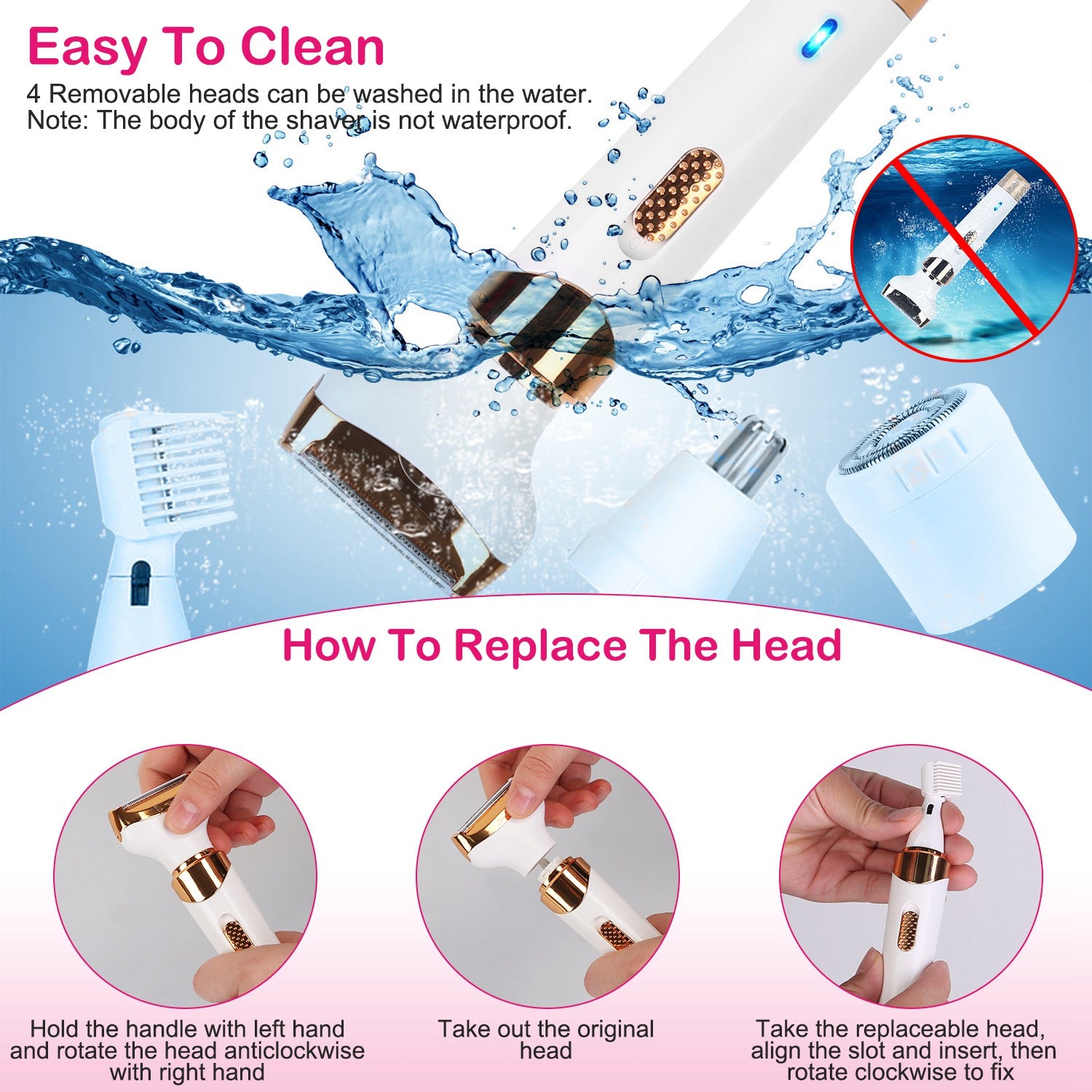 Easy To Clean

4 Removable heads can be washed in the water.
Note: The body of the shaver is not waterproof.

How To Replace The Head

Hold the handle with left hand and rotate the head anticlockwise with right hand

Take out the original head

Take the replaceable head, align the slot and insert, then rotate clockwise to fix