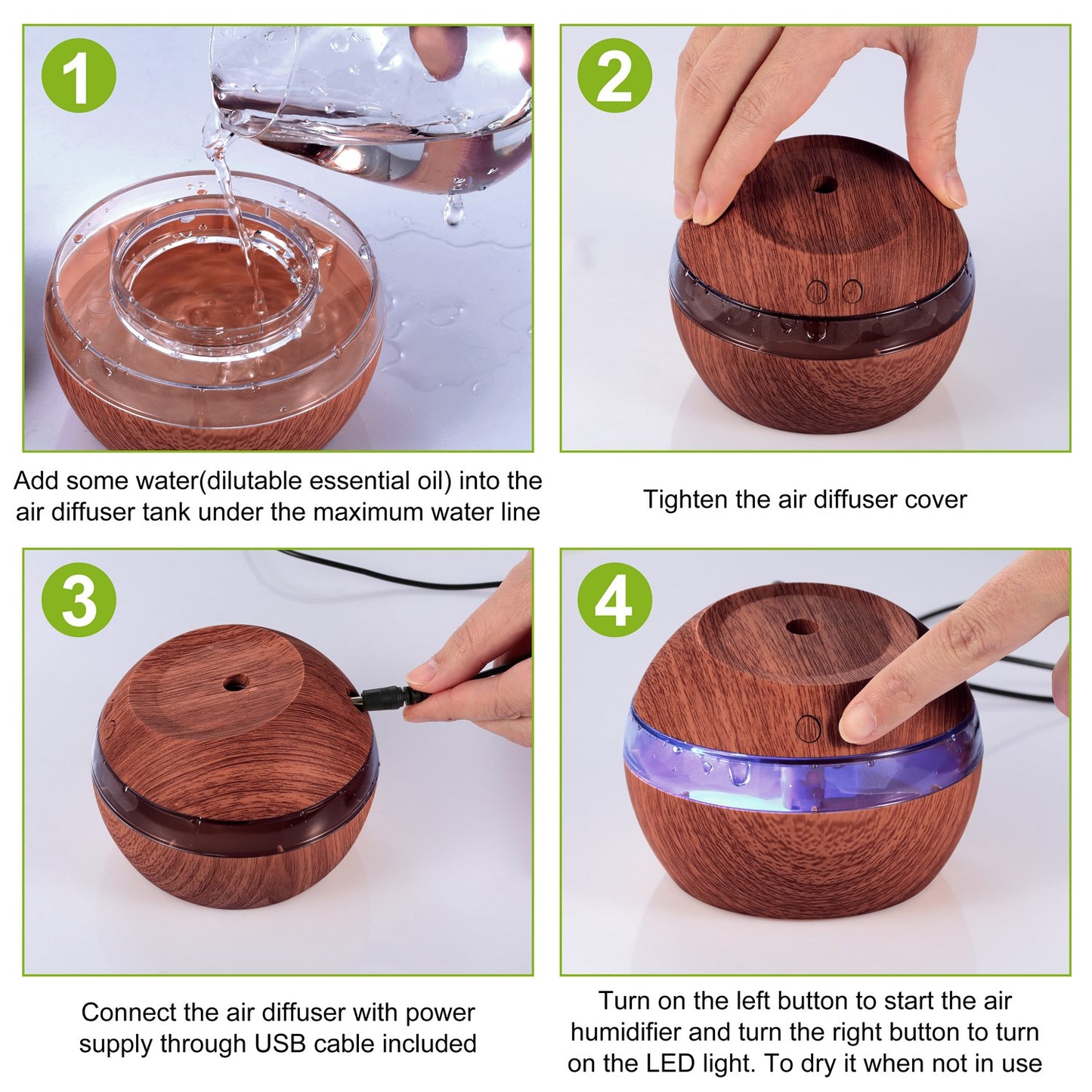 1

Add some water(dilutable essential oil) into the air diffuser tank under the maximum water line

2

Tighten the air diffuser cover

3

Connect the air diffuser with power supply through USB cable included

4

Turn on the left button to start the air humidifier and turn the right button to turn on the LED light. To dry it when not in use