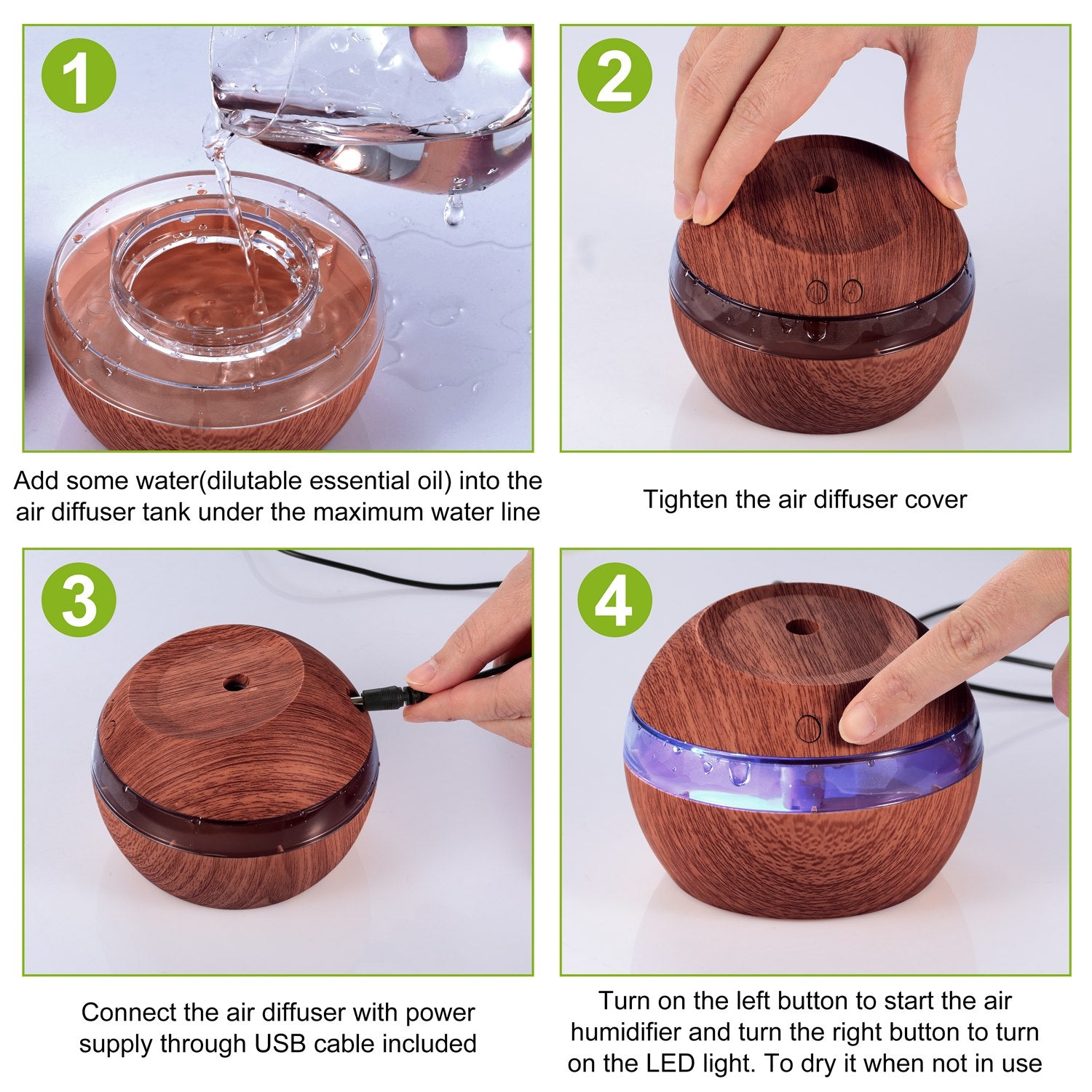 1

Add some water(dilutable essential oil) into the air diffuser tank under the maximum water line

2

Tighten the air diffuser cover

3

Connect the air diffuser with power supply through USB cable included

4

Turn on the left button to start the air humidifier and turn the right button to turn on the LED light. To dry it when not in use