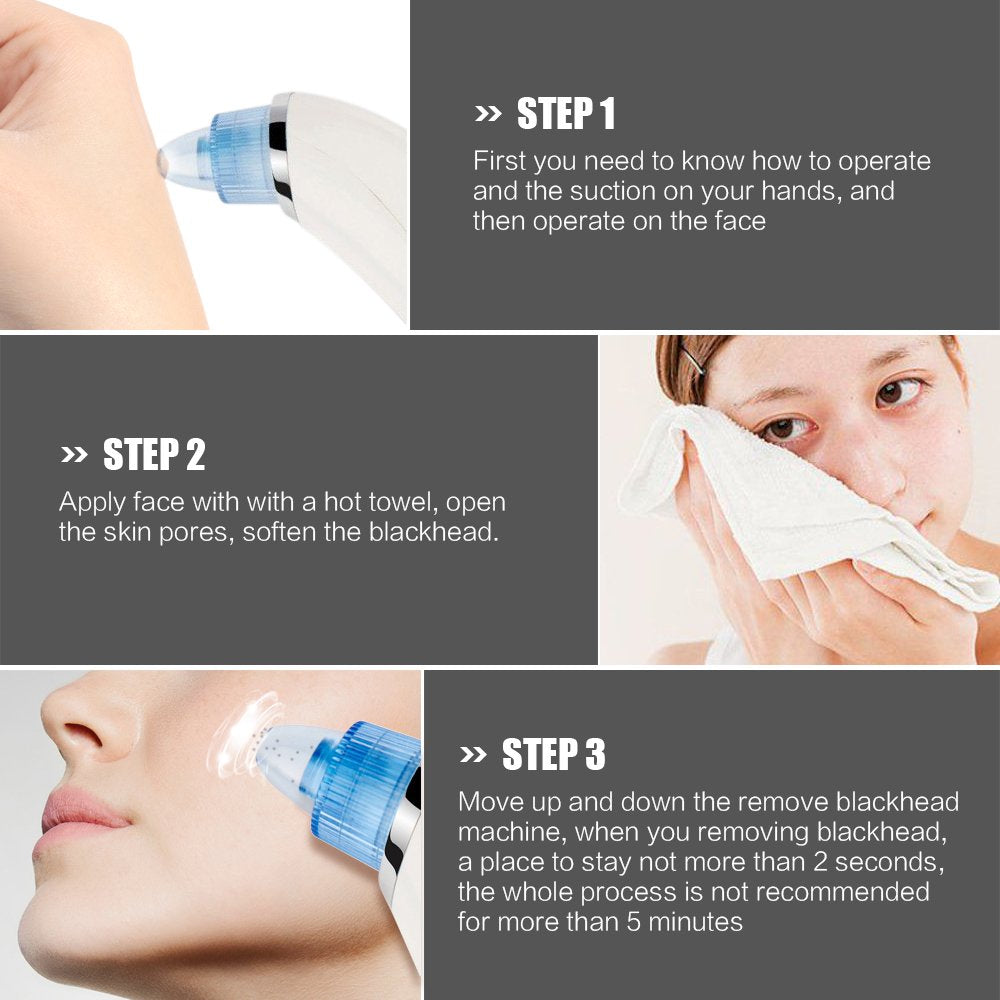 » STEP 1
First you need to know how to operate and the suction on your hands, and then operate on the face

» STEP 2
Apply face with with a hot towel, open the skin pores, soften the blackhead.

» STEP 3
Move up and down the remove blackhead machine, when you removing blackhead, a place to stay not more than 2 seconds, the whole process is not recommended for more than 5 minutes