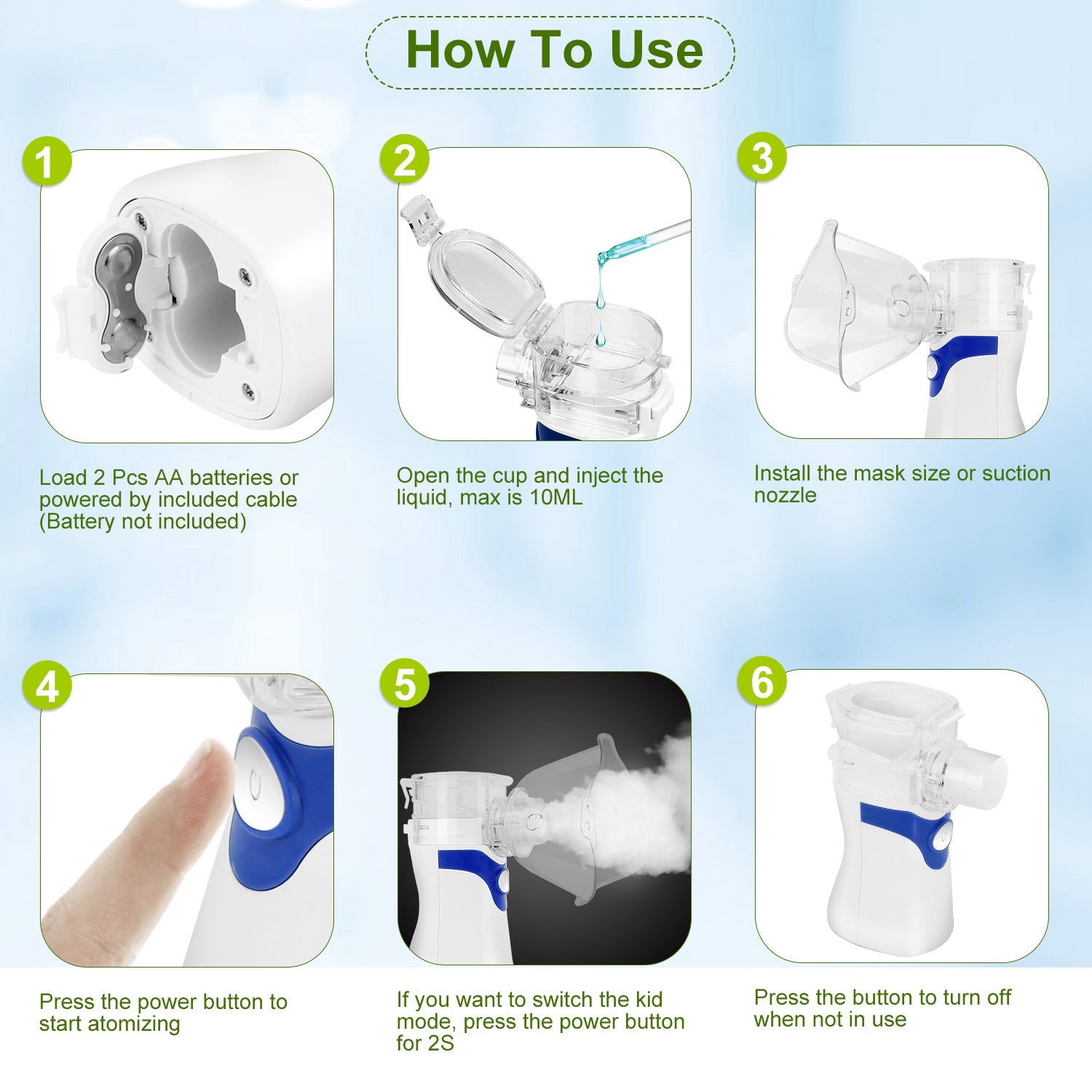 How To Use

1

Load 2 Pcs AA batteries or powered by included cable (Battery not included)

2

Open the cup and inject the liquid, max is 10ML

3

Install the mask size or suction nozzle

4

Press the power button to start atomizing

5

If you want to switch the kid mode, press the power button for 2S

6

Press the button to turn off when not in use