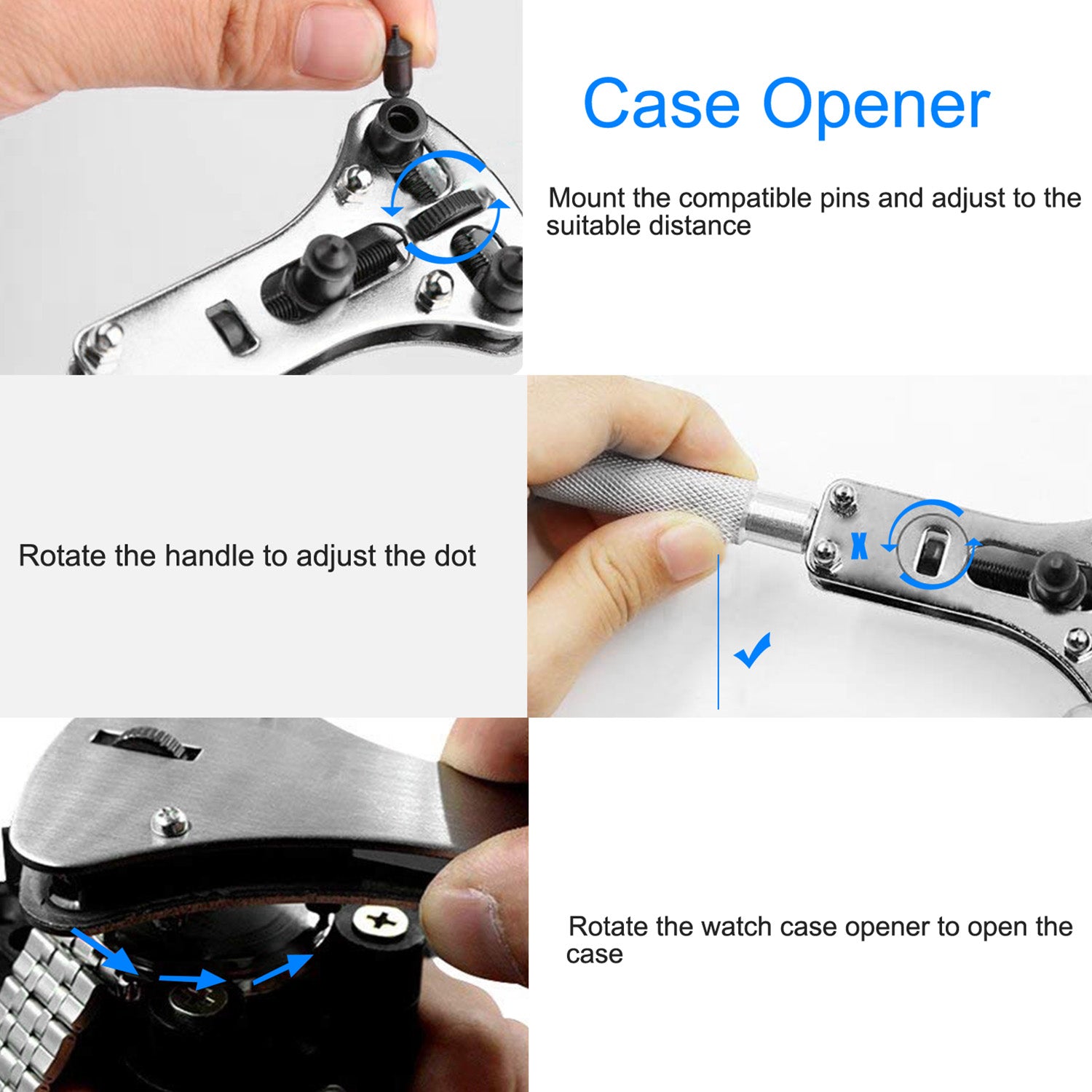 Case Opener

Mount the compatible pins and adjust to the suitable distance

Rotate the handle to adjust the dot

Rotate the watch case opener to open the case