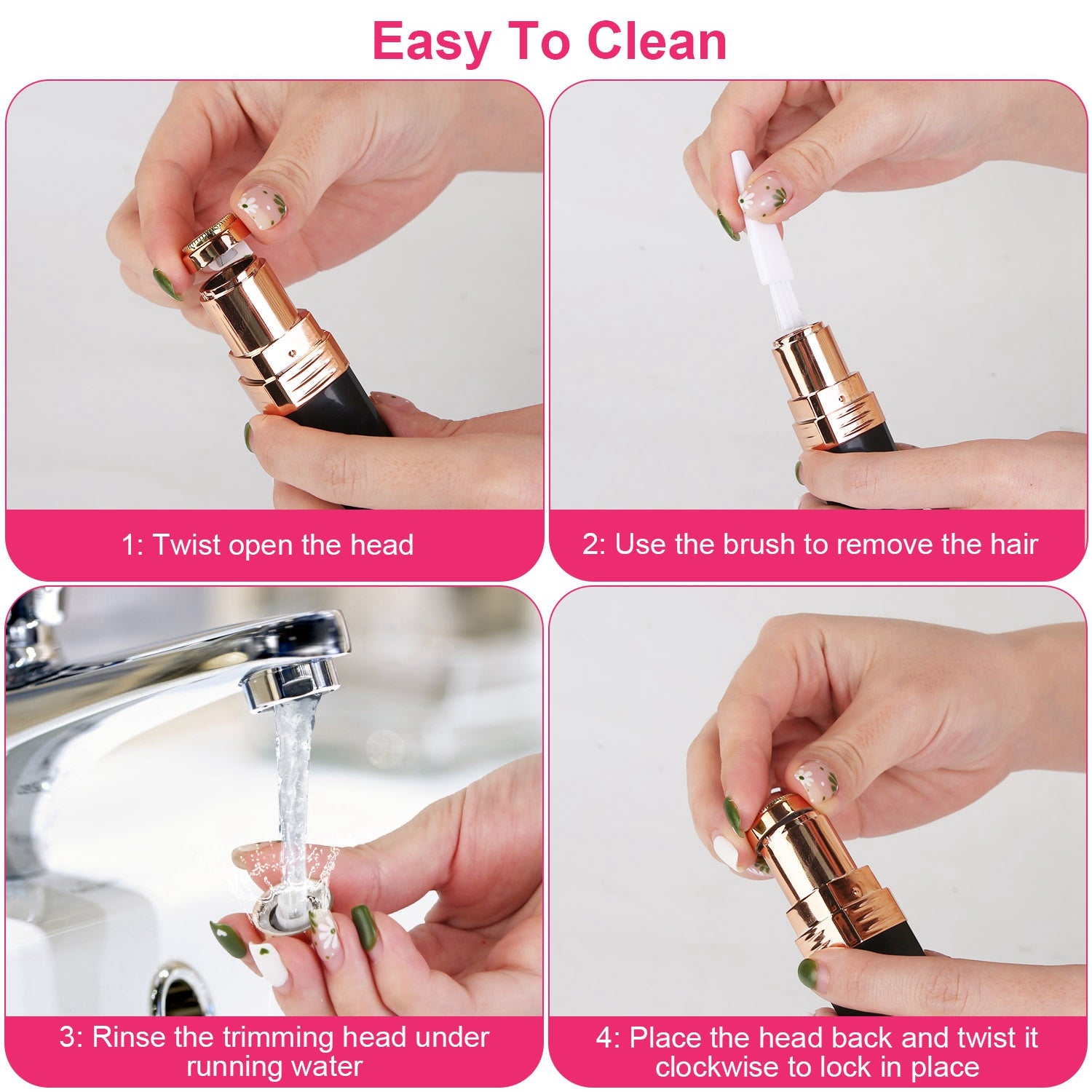 Easy To Clean

1: Twist open the head

2: Use the brush to remove the hair

3: Rinse the trimming head under running water

4: Place the head back and twist it clockwise to lock in place