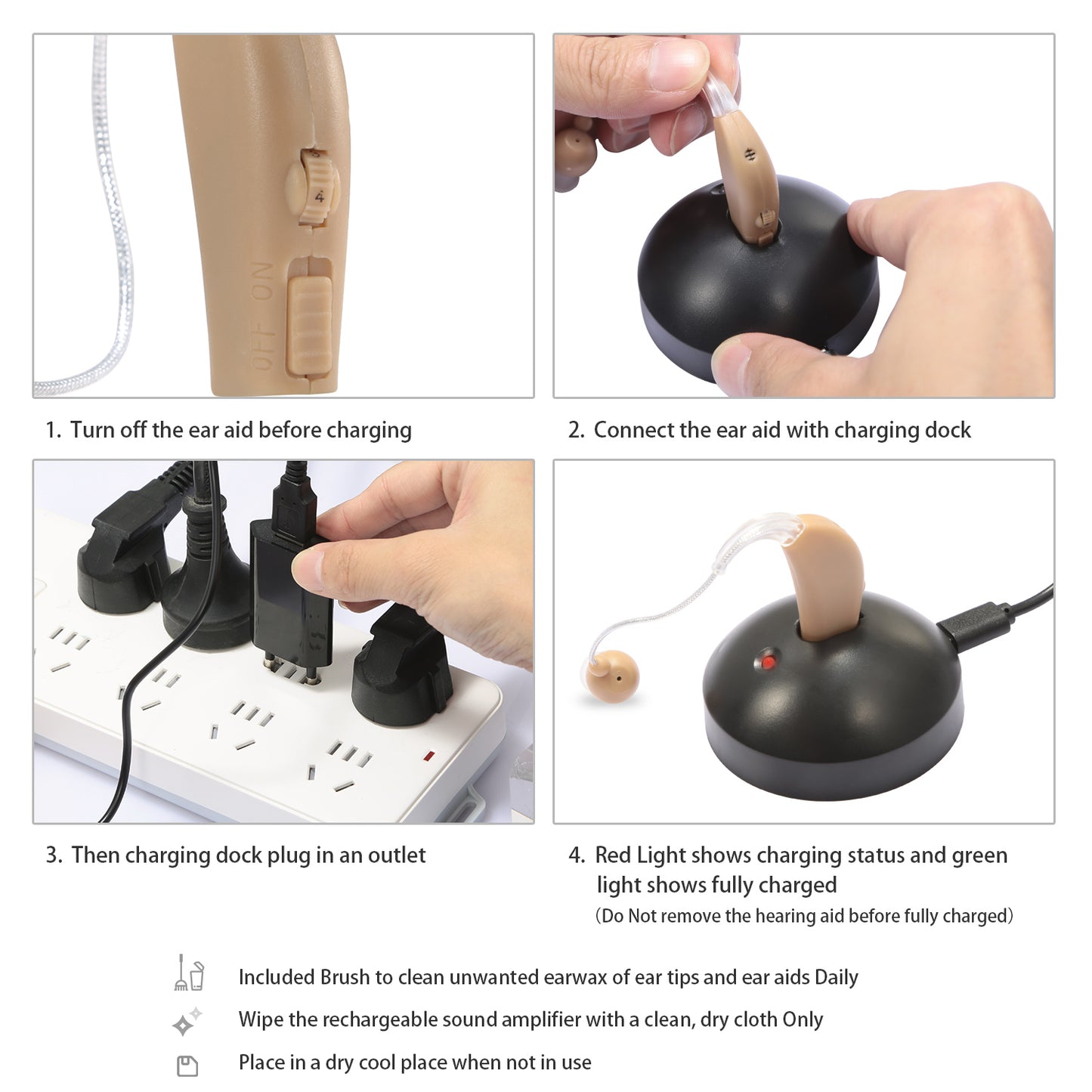 4

OFF ON

1. Turn off the ear aid before charging

2. Connect the ear aid with charging dock

3. Then charging dock plug in an outlet

4. Red Light shows charging status and green light shows fully charged
（Do Not remove the hearing aid before fully charged）

Included Brush to clean unwanted earwax of ear tips and ear aids Daily

Wipe the rechargeable sound amplifier with a clean, dry cloth Only

Place in a dry cool place when not in use