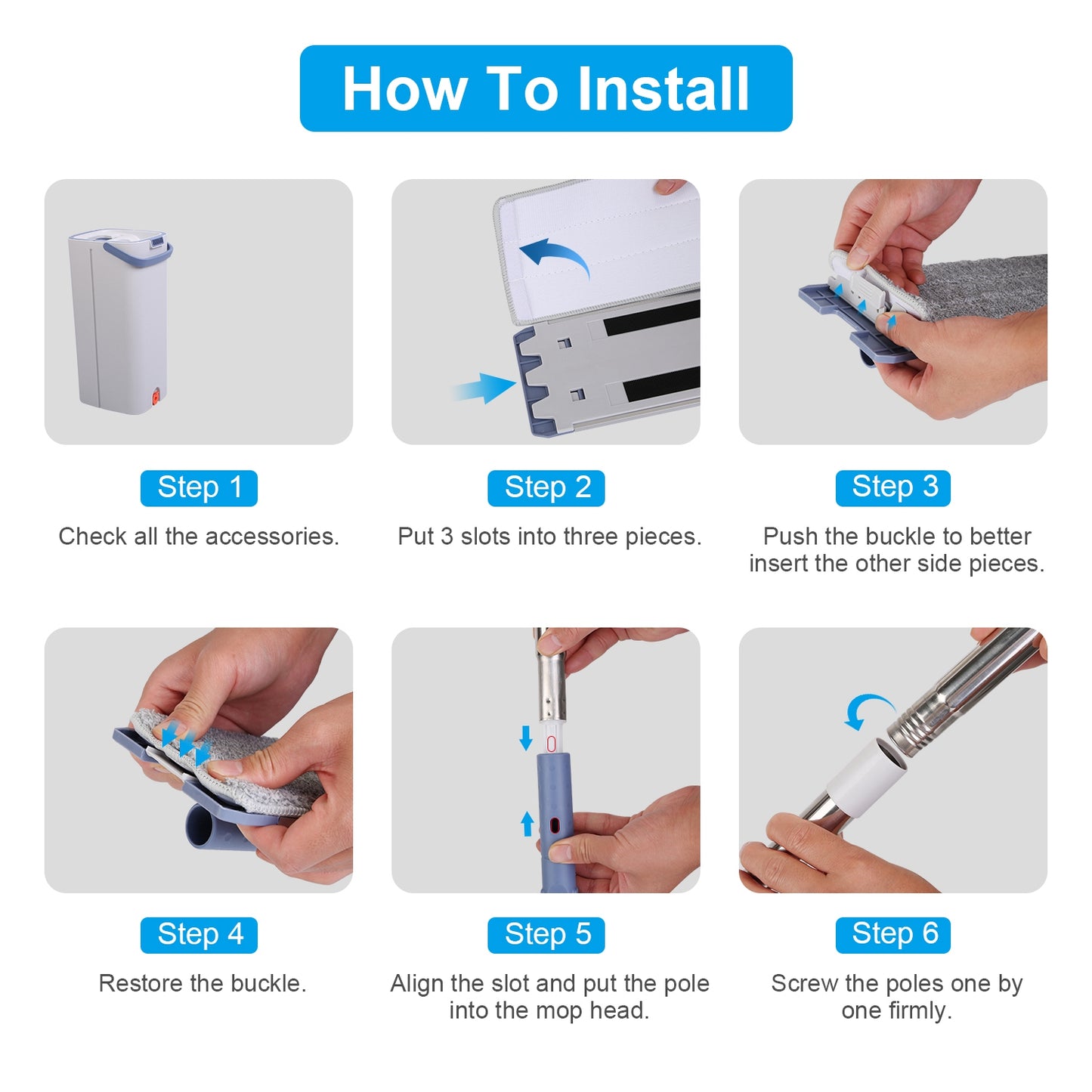 How To Install

Step 1

Check all the accessories.

Step 2

Put 3 slots into three pieces.

Step 3

Push the buckle to better insert the other side pieces.

Step 4

Restore the buckle.

Step 5

Align the slot and put the pole into the mop head.

Step 6

Screw the poles one by one firmly.