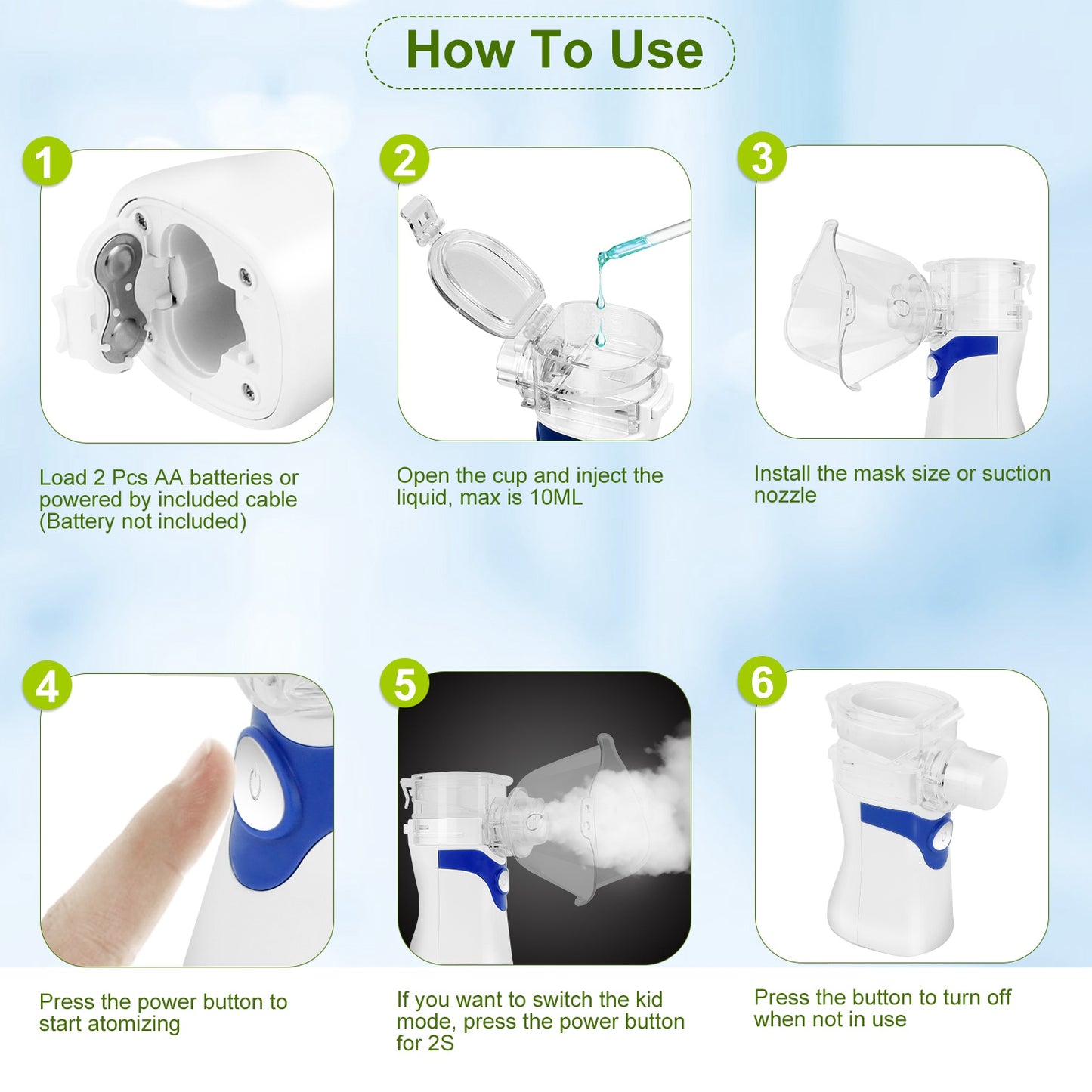 How To Use

1

Load 2 Pcs AA batteries or powered by included cable (Battery not included)

2

Open the cup and inject the liquid, max is 10ML

3

Install the mask size or suction nozzle

4

Press the power button to start atomizing

5

If you want to switch the kid mode, press the power button for 2S

6

Press the button to turn off when not in use