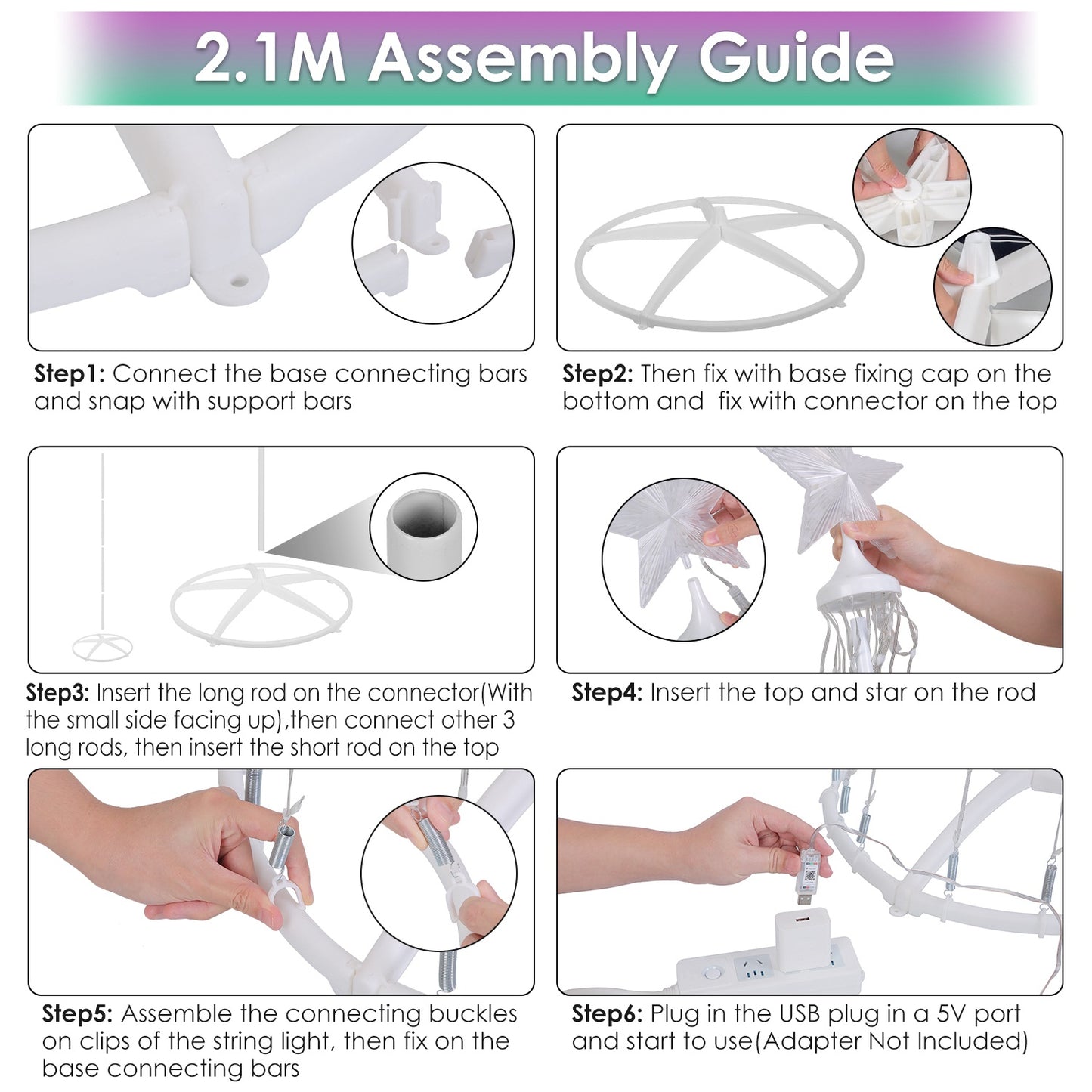 2.1M Assembly Guide

Step1: Connect the base connecting bars and snap with support bars

Step2: Then fix with base fixing cap on the bottom and  fix with connector on the top

Step3: Insert the long rod on the connector(With the small side facing up),then connect other 3 long rods, then insert the short rod on the top

Step4: Insert the top and star on the rod

Step5: Assemble the connecting buckles on clips of the string light, then fix on the base connecting bars

Step6: Plug in the USB plug in a 5V port and start to use(Adapter Not Included)