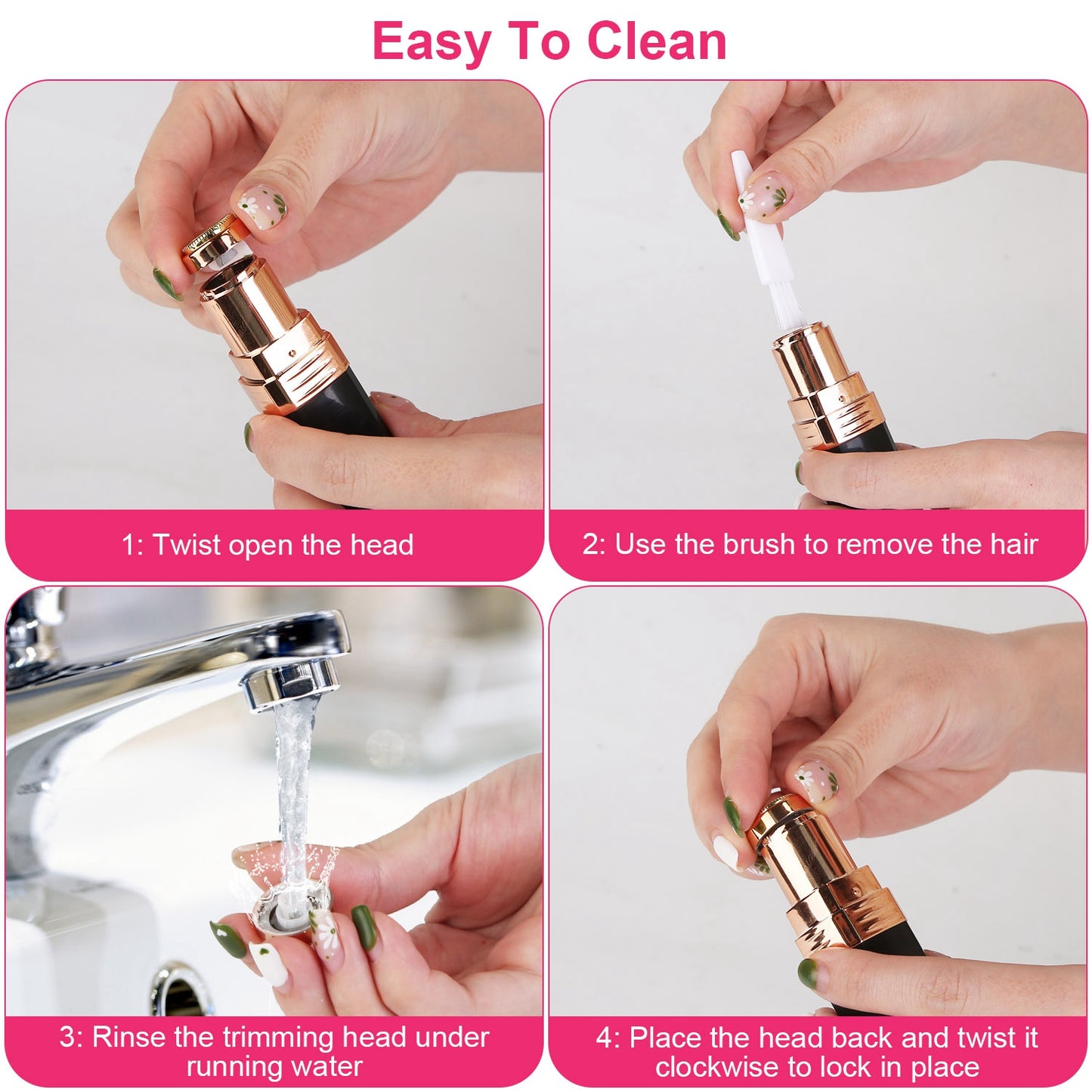 Easy To Clean

1: Twist open the head

2: Use the brush to remove the hair

3: Rinse the trimming head under running water

4: Place the head back and twist it clockwise to lock in place